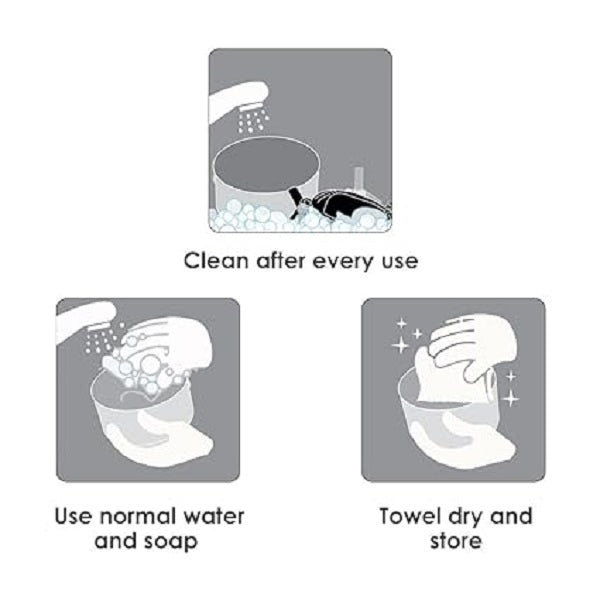 Clean after every use

Use normal water and soap

Towel dry and store