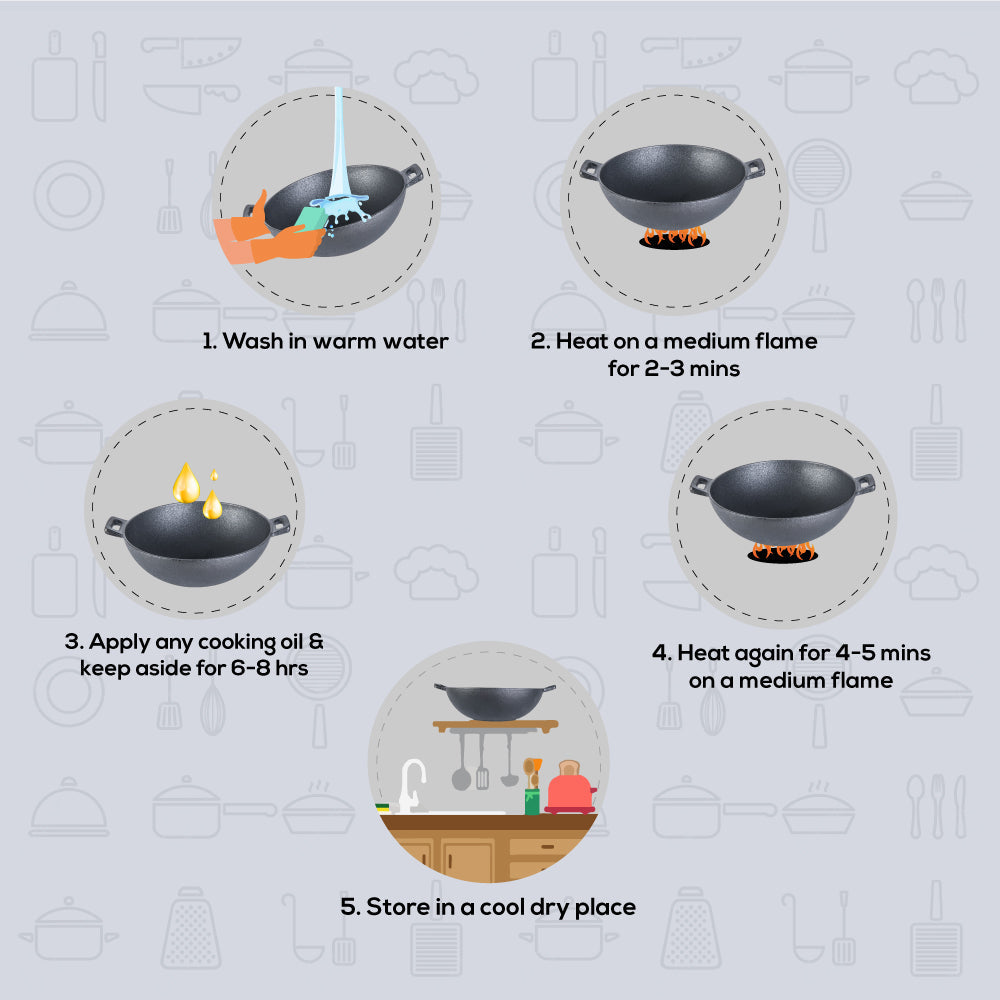 1. Wash in warm water

2. Heat on a medium flame for 2-3 mins

3. Apply any cooking oil & keep aside for 6-8 hrs

4. Heat again for 4-5 mins on a medium flame

5. Store in a cool dry place