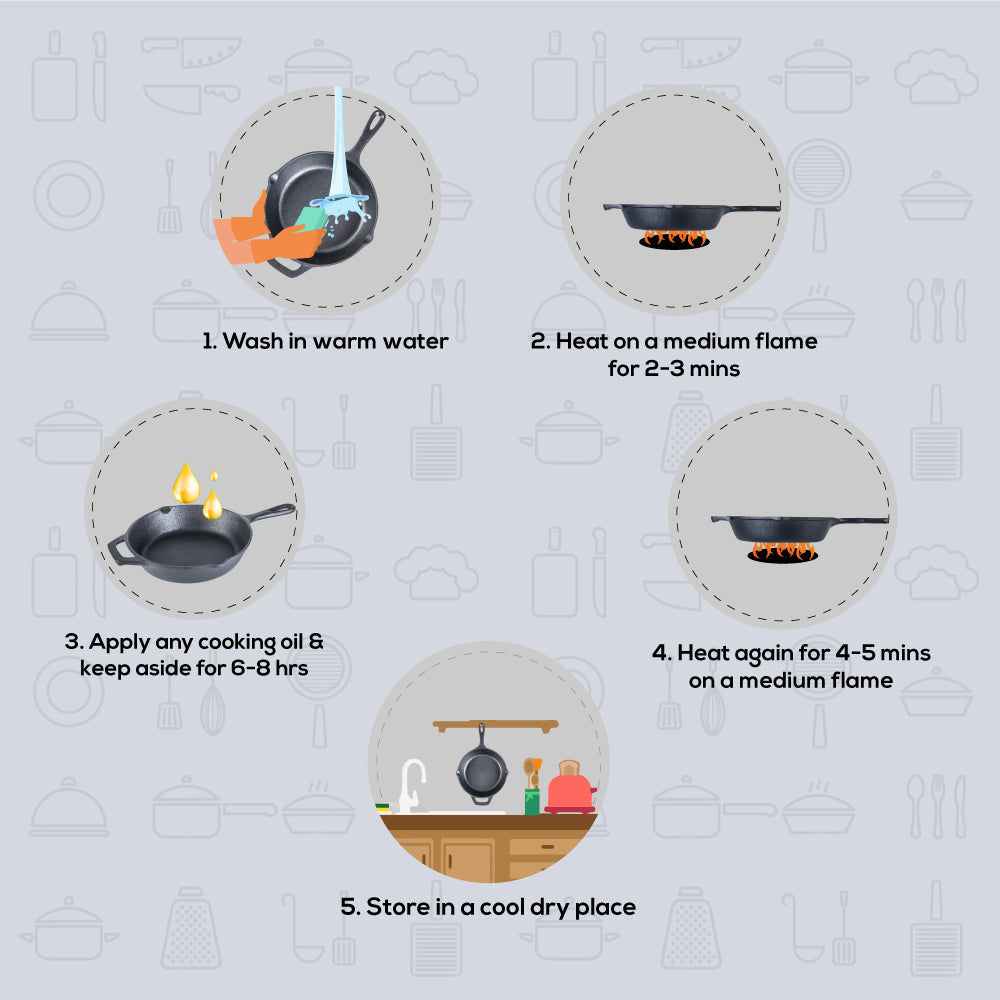 1. Wash in warm water

2. Heat on a medium flame for 2-3 mins

3. Apply any cooking oil & keep aside for 6-8 hrs

4. Heat again for 4-5 mins on a medium flame

5. Store in a cool dry place