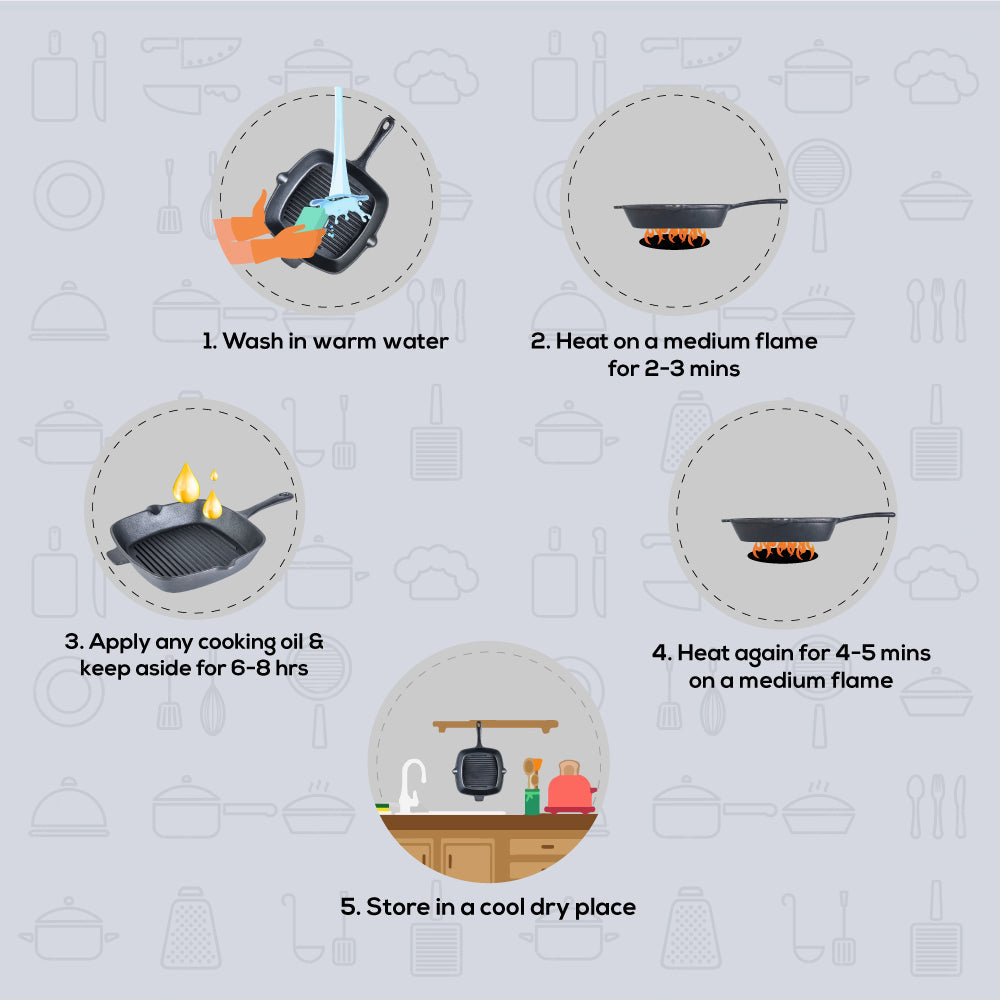 1. Wash in warm water

2. Heat on a medium flame for 2-3 mins

3. Apply any cooking oil & keep aside for 6-8 hrs

4. Heat again for 4-5 mins on a medium flame

5. Store in a cool dry place