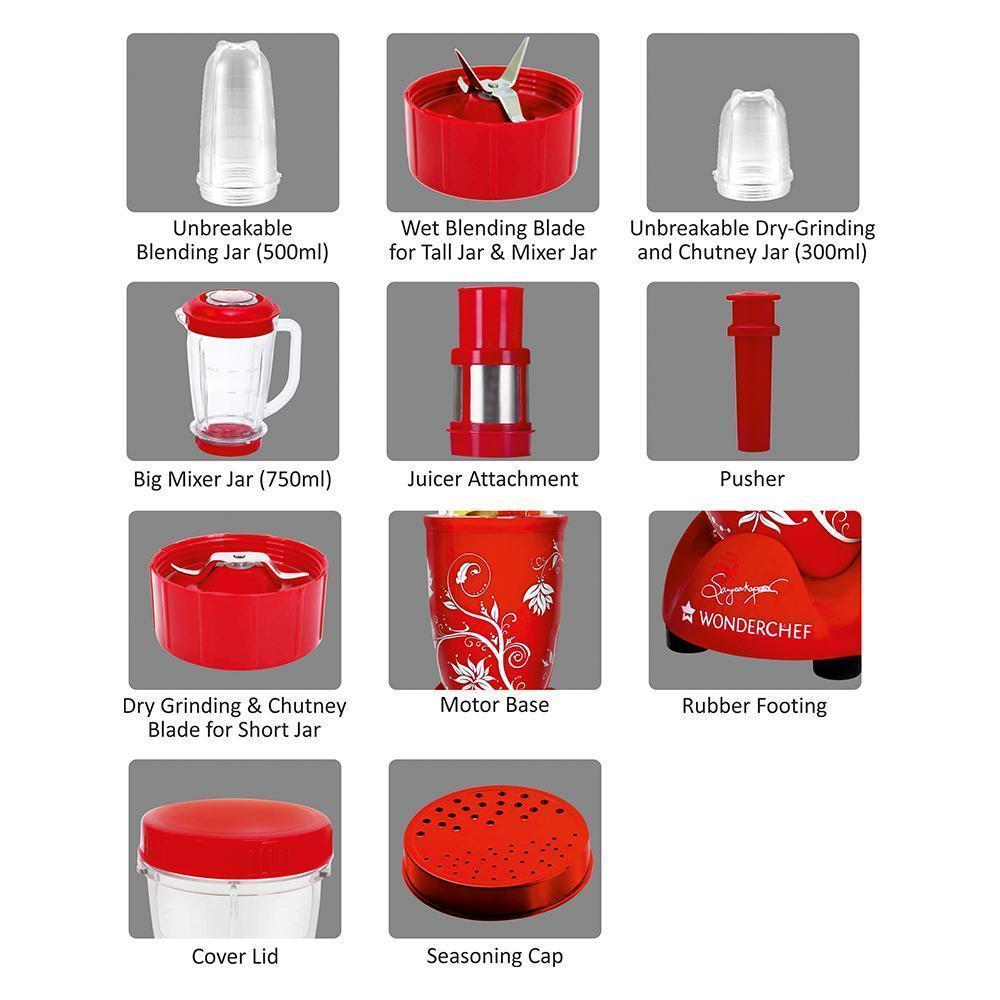 Unbreakable Blending Jar (500ml)

Wet Blending Blade for Tall Jar & Mixer Jar

Unbreakable Dry-Grinding and Chutney Jar (300ml)

Big Mixer Jar (750ml)

Juicer Attachment

Pusher

Dry Grinding & Chutney Blade for Short Jar

Motor Base

Sanjeev Kapoor
WONDERCHEF

Rubber Footing

Cover Lid

Seasoning Cap